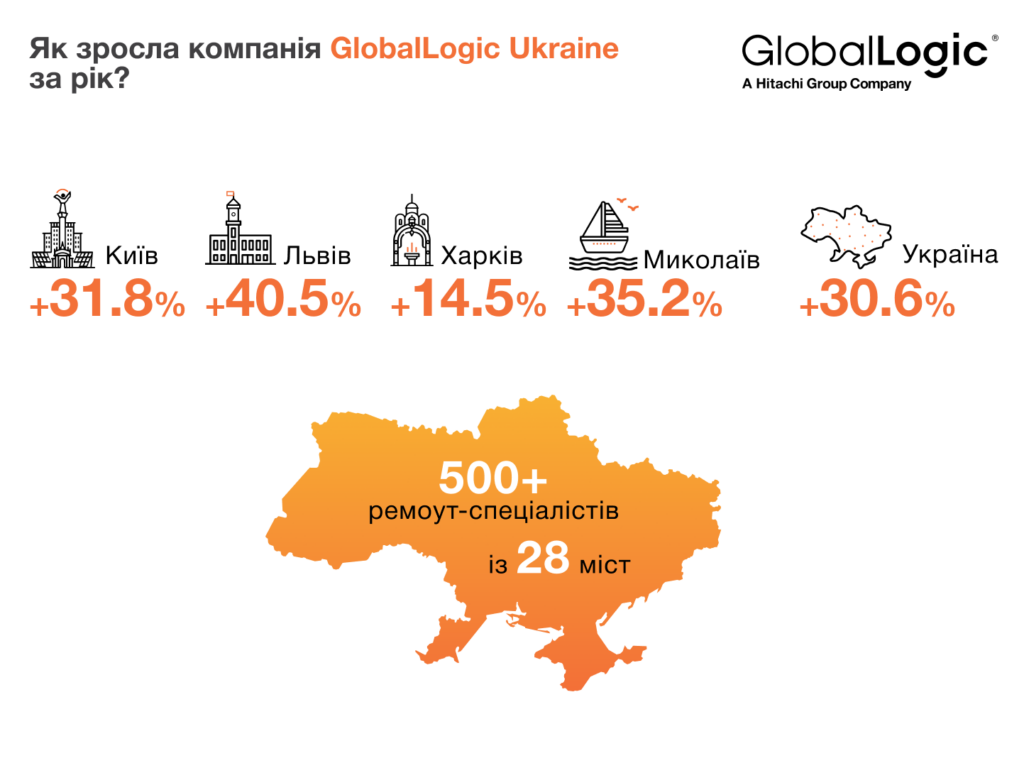 Як зросла компанія GlobalLogic Ukraine за рік?

GlobalLogic®
A Hitachi Group Company

Київ
+31.8%

Львів
+40.5%

Харків
+14.5%

Миколаїв
+35.2%

Україна
+30.6%

500+
ремоут-спеціалістів
із 28 міст