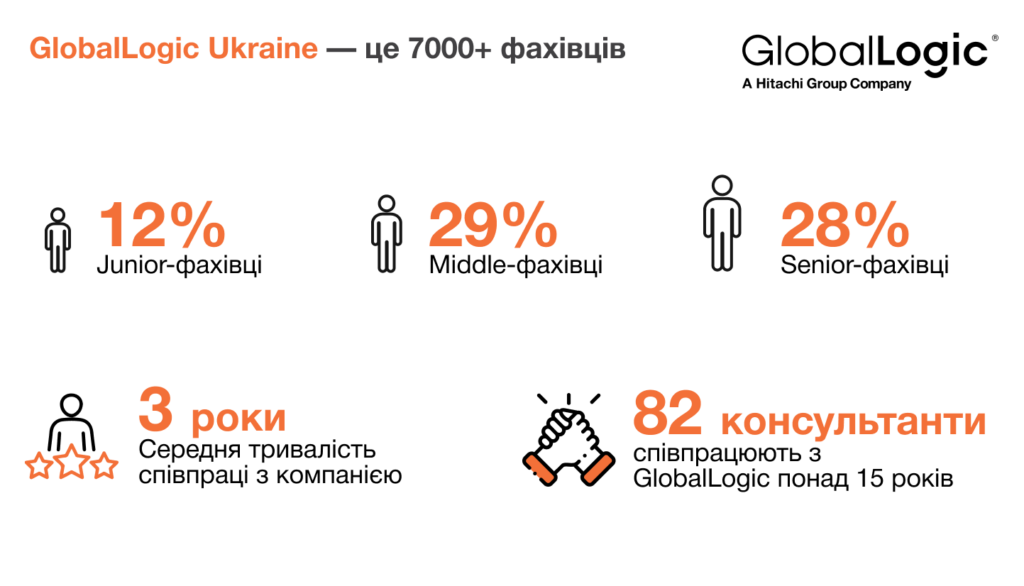 GlobalLogic Ukraine — це 7000+ фахівців

GlobalLogic®
A Hitachi Group Company

12%
Junior-фахівці

29%
Middle-фахівці

28%
Senior-фахівці

3 роки
Середня тривалість співпраці з компанією

82 консультанти
співпрацюють з GlobalLogic понад 15 років