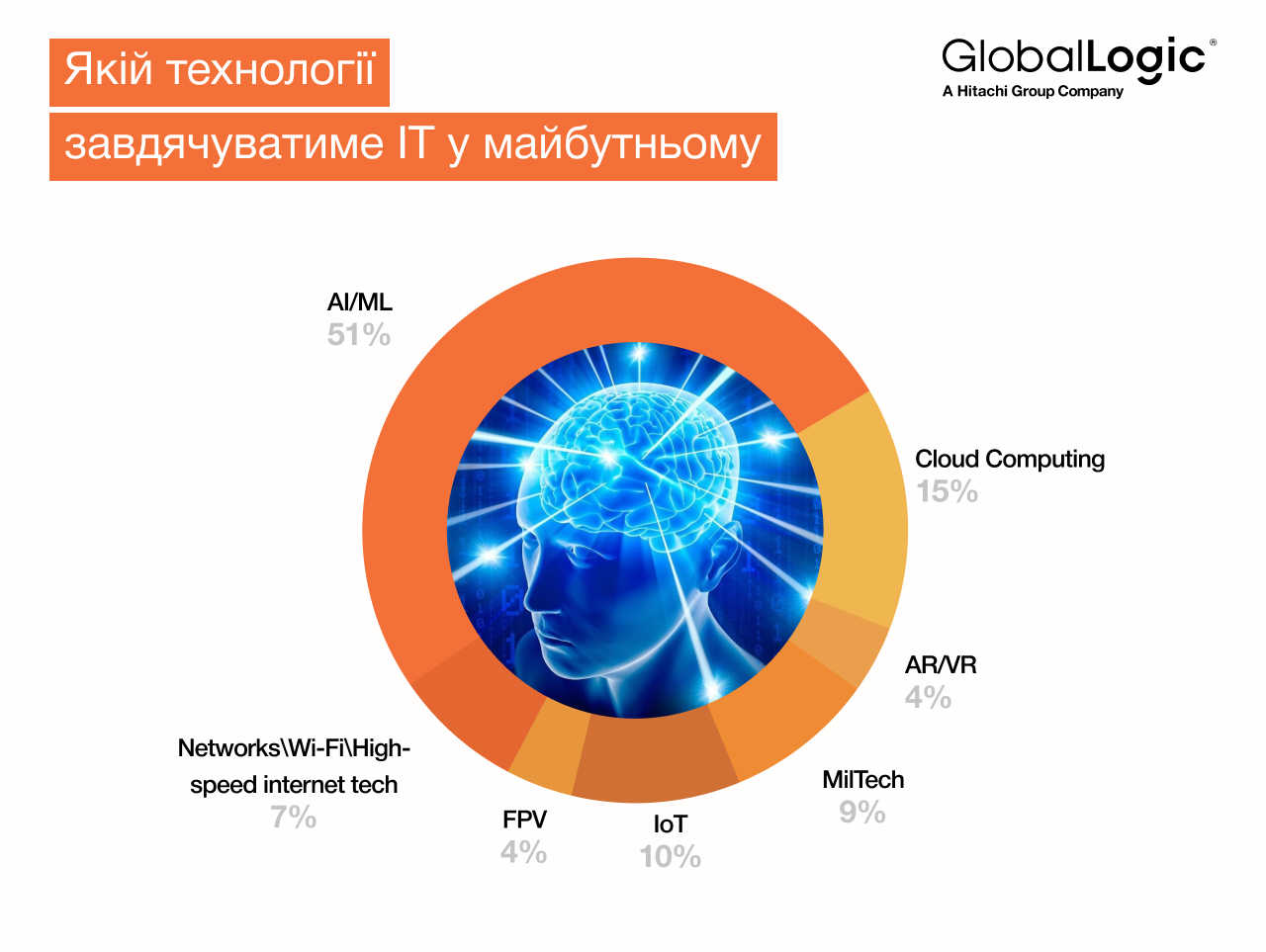 Якій технології
завдячуватиме IT у майбутньому

GlobalLogic®
A Hitachi Group Company

AI/ML
51%

Cloud Computing
15%

AR/VR
4%

MilTech
9%

IoT
10%

FPV
4%

Networks\Wi-Fi\High-speed internet tech
7%