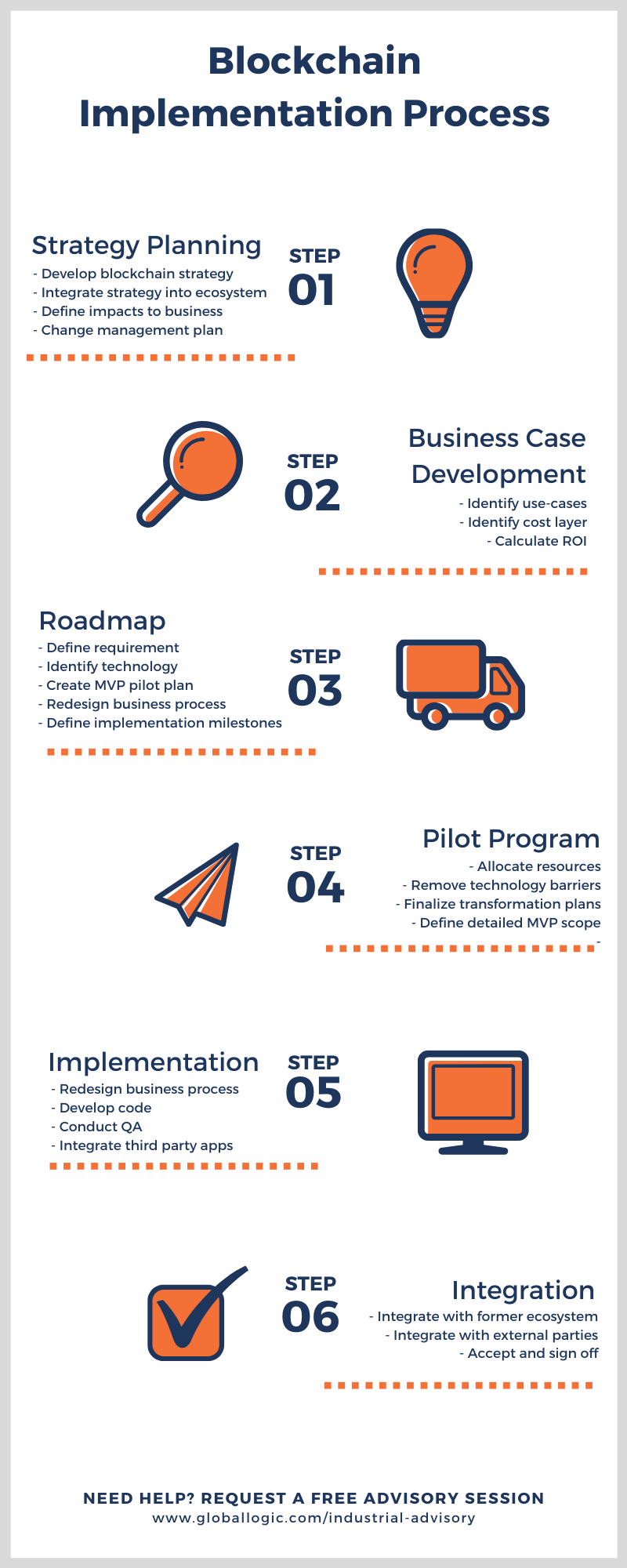 Blockchain Implementation Process

Strategy Planning
- Develop blockchain strategy
- Integrate strategy into ecosystem
- Define impacts to business
- Change management plan

STEP 01

STEP 02

Business Case Development
- Identify use-cases
- Identify cost layer
- Calculate ROI

Roadmap
- Define requirement
- Identify technology
- Create MVP pilot plan
- Redesign business process
- Define implementation milestones

STEP 03

STEP 04

Pilot Program
- Allocate resources
- Remove technology barriers
- Finalize transformation plans
- Define detailed MVP scope
-

Implementation
- Redesign business process
- Develop code
- Conduct QA
- Integrate third party apps

STEP 05

STEP 06

Integration
- Integrate with former ecosystem
- Integrate with external parties
- Accept and sign off

NEED HELP? REQUEST A FREE ADVISORY SESSION
www.globallogic.com/industrial-advisory